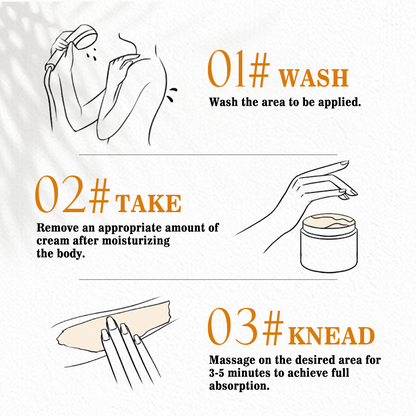 01# WASH
Wash the area to be applied.

02# TAKE
Remove an appropriate amount of cream after moisturizing the body.

03# KNEAD
Massage on the desired area for 3-5 minutes to achieve full absorption.